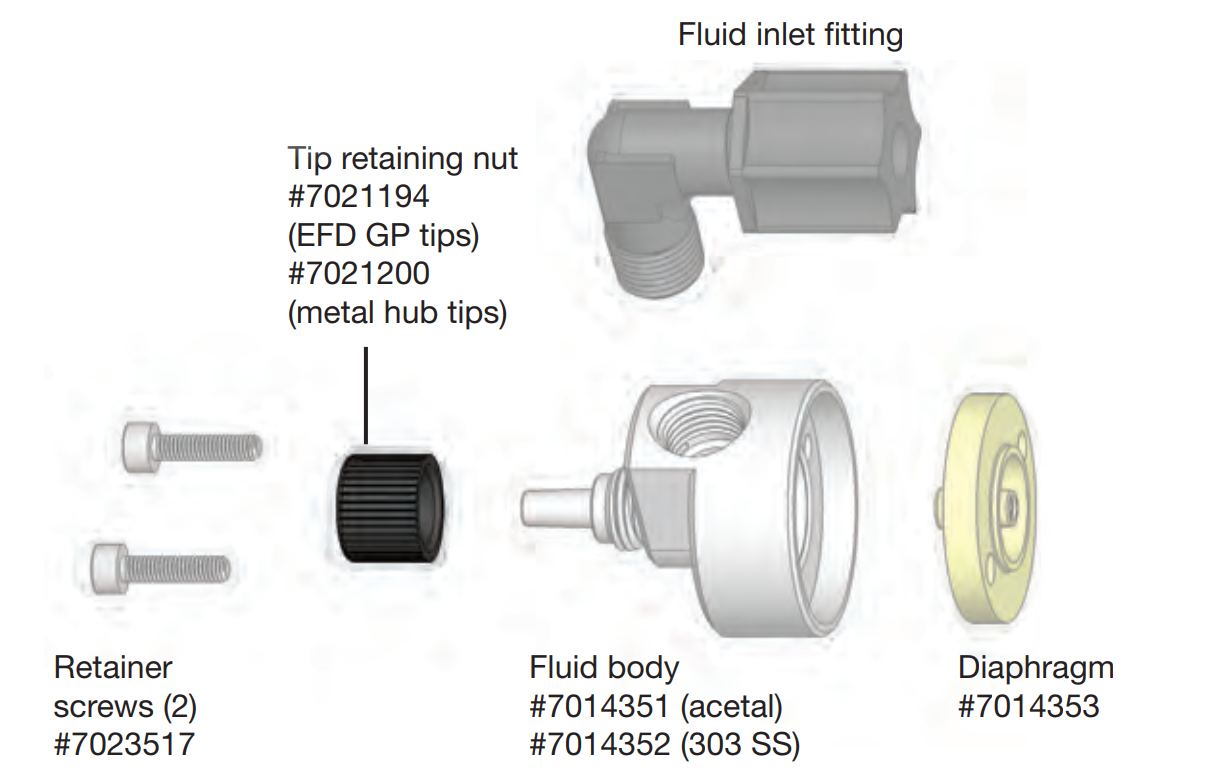 Fluid inlet fitting

Tip retaining nut
#7021194
(EFD GP tips)
#7021200
(metal hub tips)

Retainer
screws (2)
#7023517

Fluid body
#7014351 (acetal)
#7014352 (303 SS)

Diaphragm
#7014353